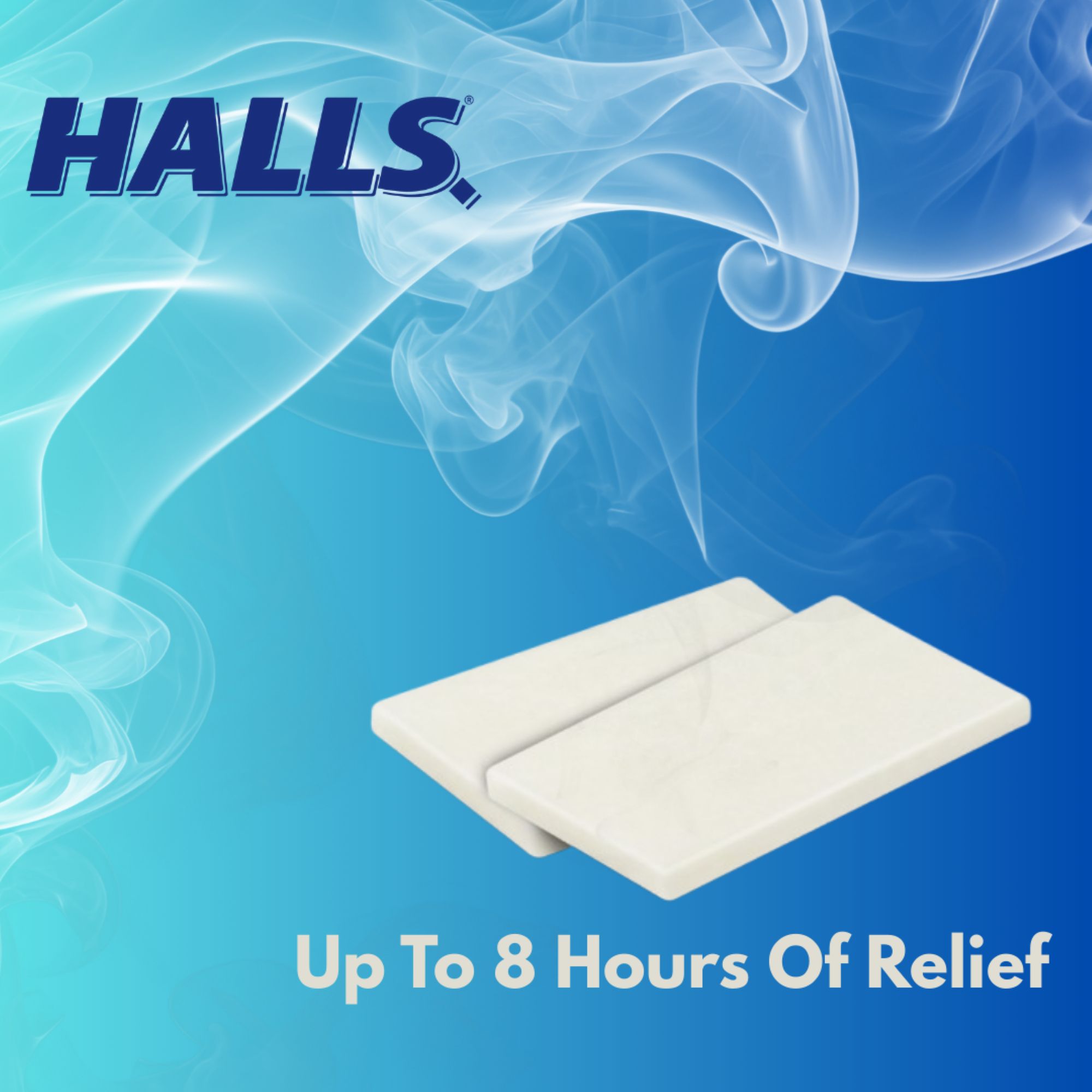 HALLS®

Up To 8 Hours Of Relief